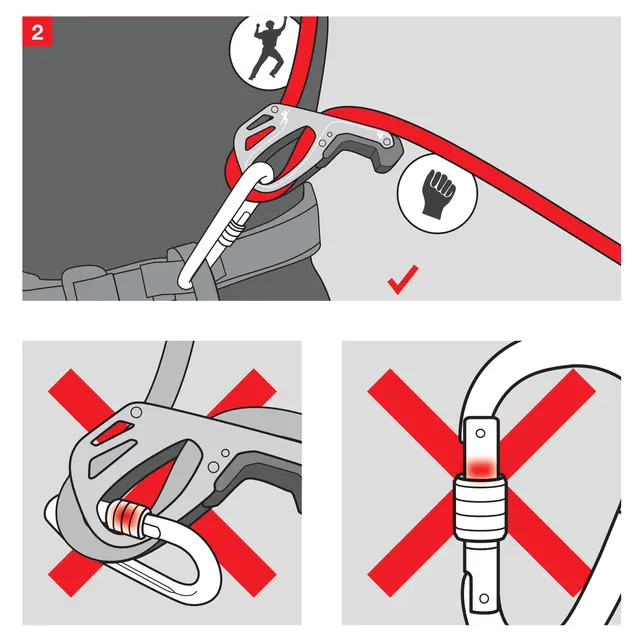 2