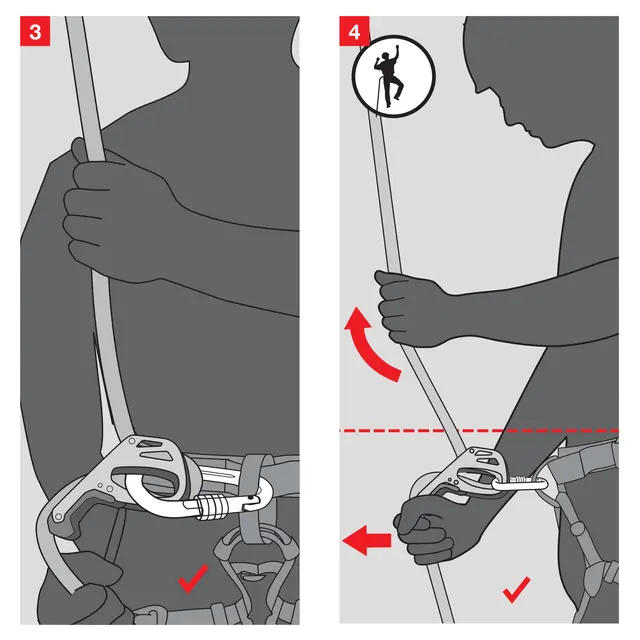 3

4