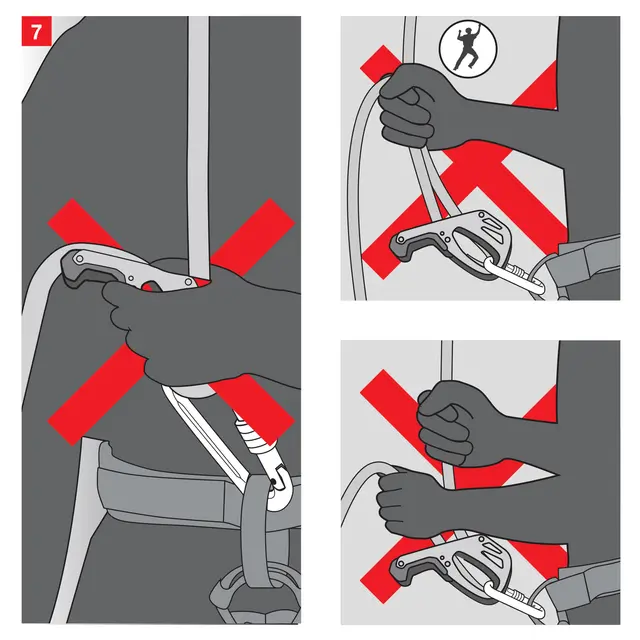 7